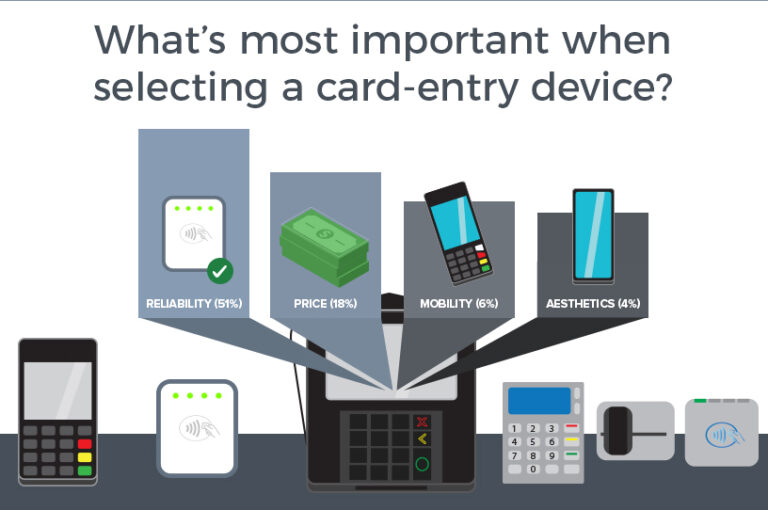 What's most important when selecting a card-entry device?

RELIABILITY (51%)

PRICE (18%)

MOBILITY (6%)

AESTHETICS (4%)

1 2 3
4 5 6
7 8 9
0